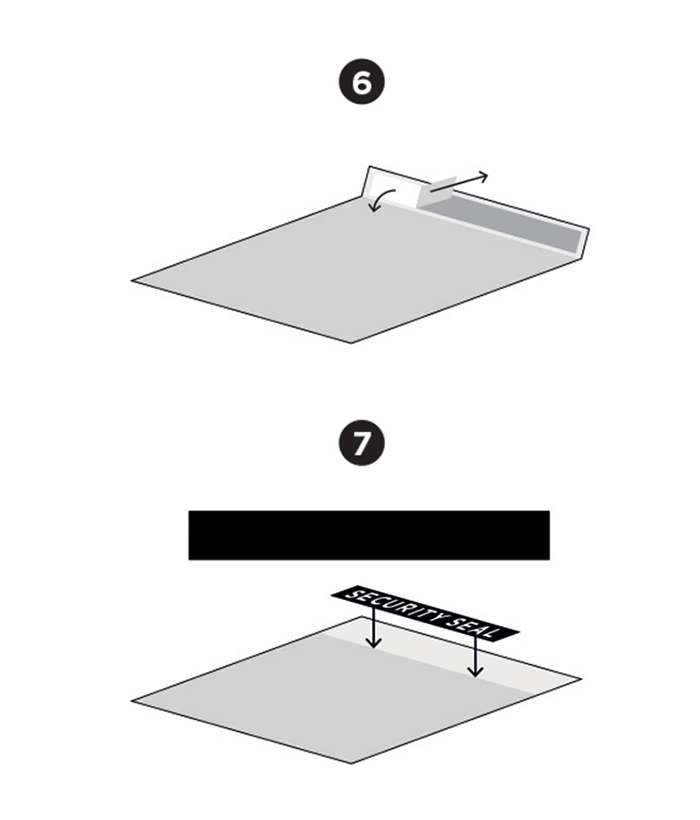 6

7

SECURITY SEAL